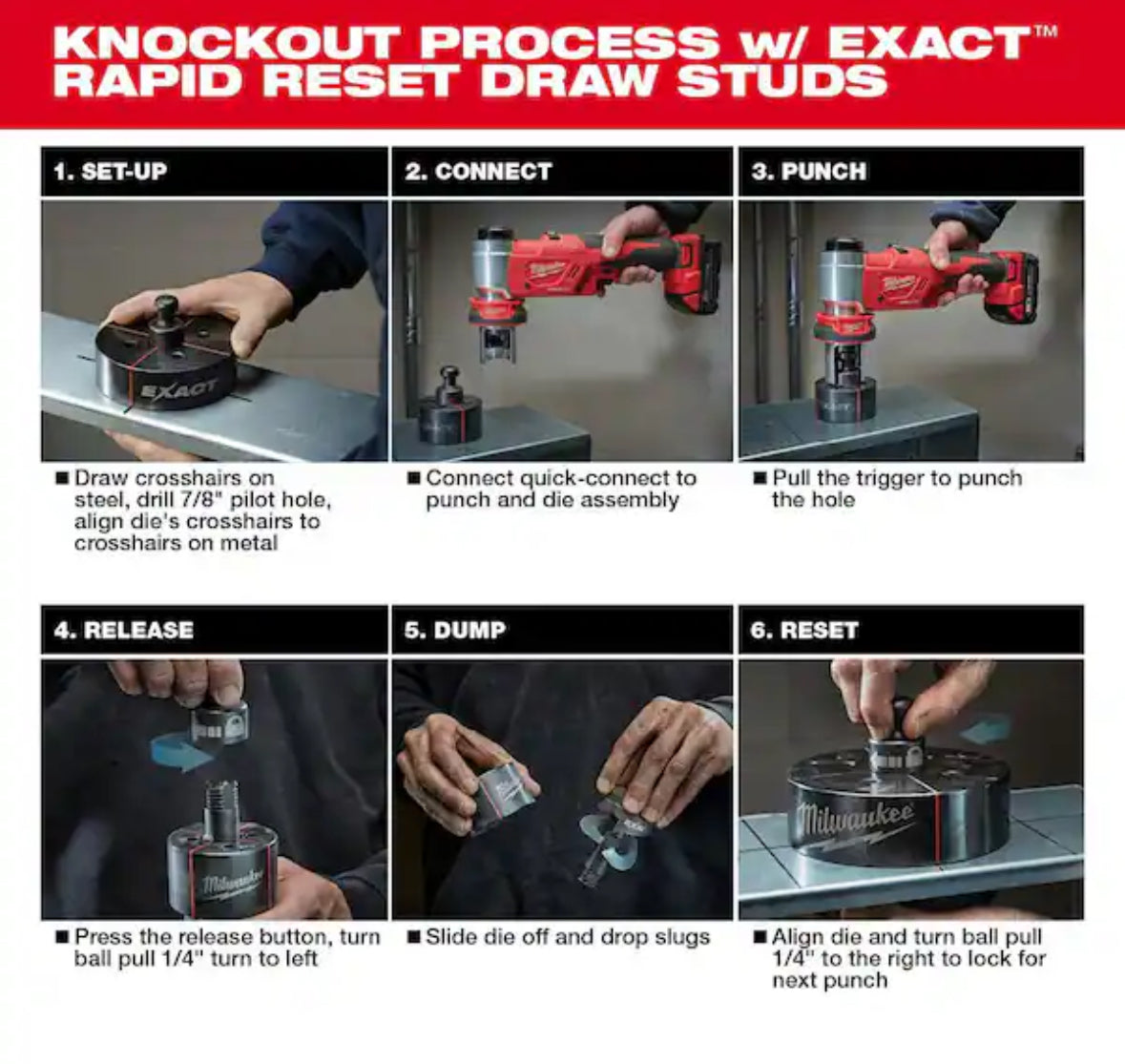 KNOCKOUT PROCESS w/ EXACT™ RAPID RESET DRAW STUDS

1. SET-UP

EXACT

■ Draw crosshairs on steel, drill 7/8" pilot hole, align die's crosshairs to crosshairs on metal

2. CONNECT

Milwaukee

■ Connect quick-connect to punch and die assembly

3. PUNCH

Milwaukee

■ Pull the trigger to punch the hole

4. RELEASE

Milwaukee

■ Press the release button, turn ball pull 1/4" turn to left

5. DUMP

■ Slide die off and drop slugs

6. RESET

Milwaukee

■ Align die and turn ball pull 1/4" to the right to lock for next punch